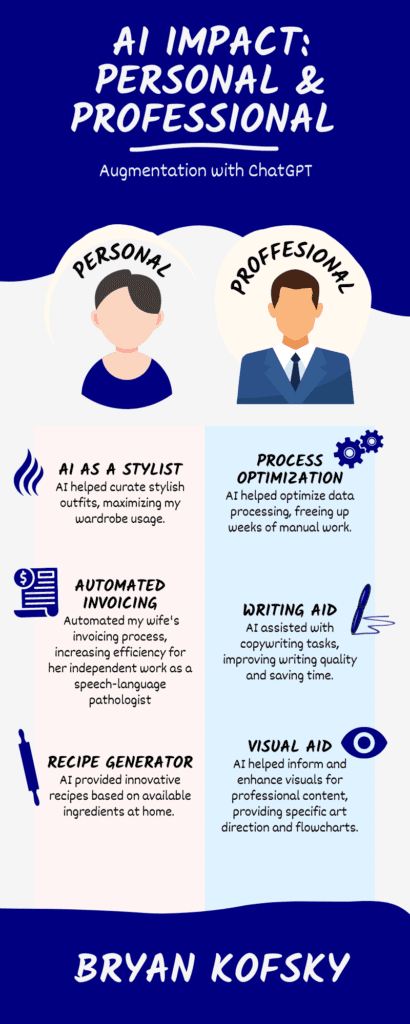 AI IMPACT: PERSONAL & PROFESSIONAL

Augmentation with ChatGPT

PERSONAL

PROFFESIONAL

AI AS A STYLIST
AI helped curate stylish outfits, maximizing my wardrobe usage.

AUTOMATED INVOICING
Automated my wife's invoicing process, increasing efficiency for her independent work as a speech-language pathologist

RECIPE GENERATOR
AI provided innovative recipes based on available ingredients at home.

PROCESS OPTIMIZATION
AI helped optimize data processing, freeing up weeks of manual work.

WRITING AID
AI assisted with copywriting tasks, improving writing quality and saving time.

VISUAL AID
AI helped inform and enhance visuals for professional content, providing specific art direction and flowcharts.

BRYAN KOFSKY